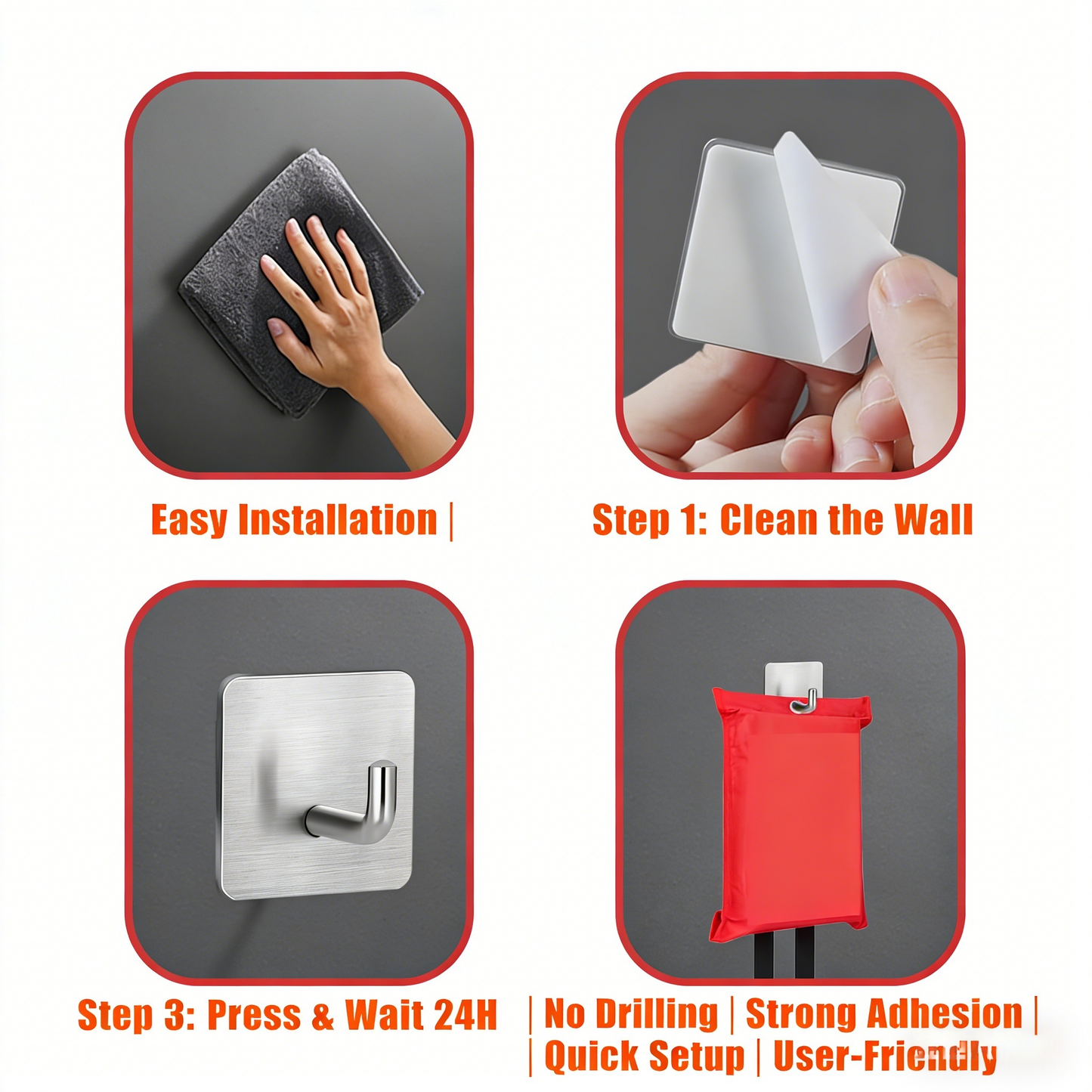 Easy Installation |

Step 1: Clean the Wall

Step 3: Press & Wait 24H

| No Drilling | Strong Adhesion |
| Quick Setup | User-Friendly