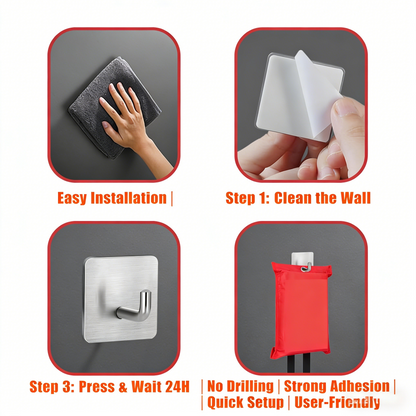 Easy Installation |

Step 1: Clean the Wall

Step 3: Press & Wait 24H

| No Drilling | Strong Adhesion | | Quick Setup | User-Friendly