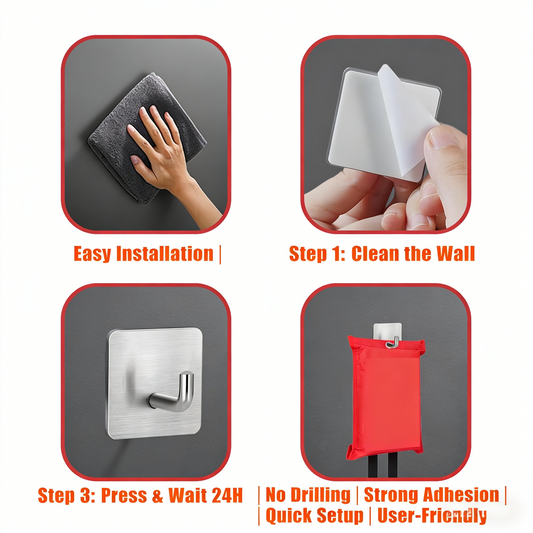 Easy Installation |

Step 1: Clean the Wall

Step 3: Press & Wait 24H

| No Drilling | Strong Adhesion | | Quick Setup | User-Friendly